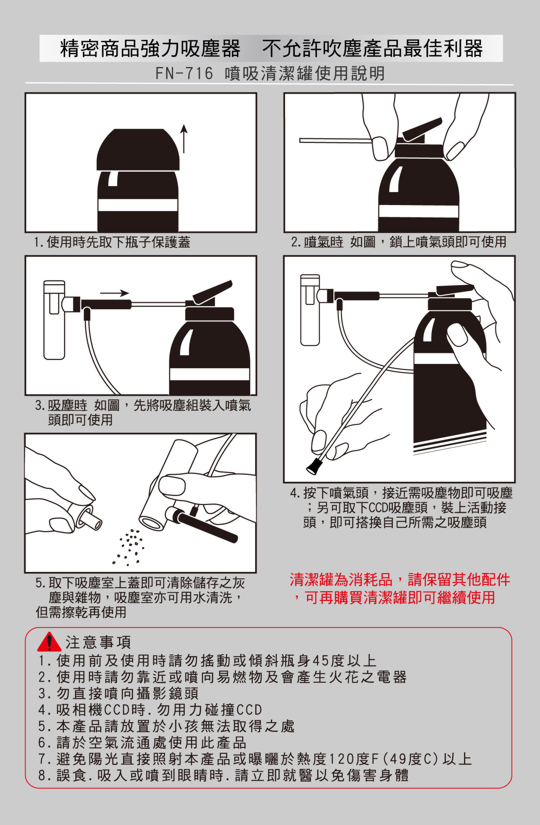 精密商品強力吸塵器　不允許吹塵產品最佳利器

FN-716 噴吸清潔罐使用說明

1.使用時先取下瓶子保護蓋

2.噴氣時 如圖，鎖上噴氣頭即可使用

3.吸塵時 如圖，先將吸塵組裝入噴氣頭即可使用

4.按下噴氣頭，接近需吸塵物即可吸塵；另可取下CCD吸塵頭，裝上活動接頭，即可搭換自己所需之吸塵頭

5.取下吸塵室上蓋即可清除儲存之灰塵與雜物，吸塵室亦可用水清洗，但需擦乾再使用

清潔罐為消耗品，請保留其他配件，可再購買清潔罐即可繼續使用

注意事項
1.使用前及使用時請勿搖動或傾斜瓶身45度以上
2.使用時請勿靠近或噴向易燃物及會產生火花之電器
3.勿直接噴向攝影鏡頭
4.吸相機CCD時.勿用力碰撞CCD
5.本產品請放置於小孩無法取得之處
6.請於空氣流通處使用此產品
7.避免陽光直接照射本產品或曝曬於熱度120度F(49度C)以上
8.誤食.吸入或噴到眼睛時.請立即就醫以免傷害身體